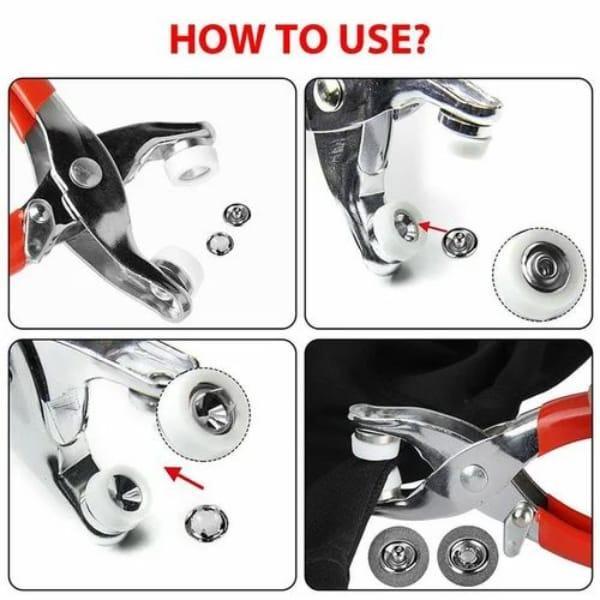 HOW TO USE?