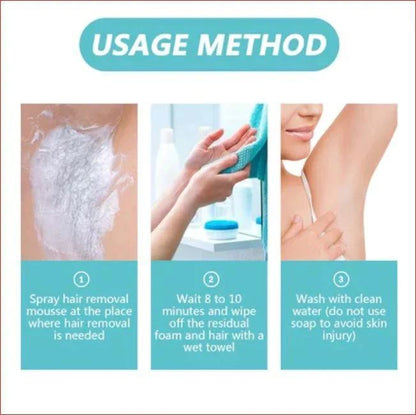 USAGE METHOD

①
Spray hair removal mousse at the place where hair removal is needed

②
Wait 8 to 10 minutes and wipe off the residual foam and hair with a wet towel

③
Wash with clean water (do not use soap to avoid skin injury)