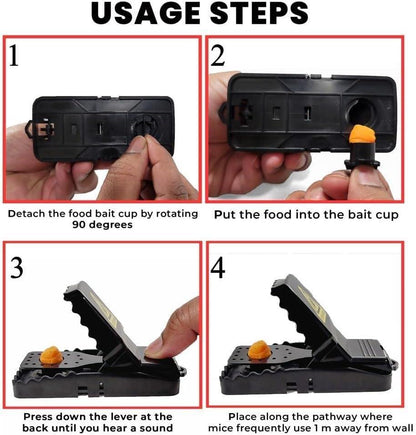 USAGE STEPS

1

Detach the food bait cup by rotating 90 degrees

2

Put the food into the bait cup

3

Press down the lever at the back until you hear a sound

4

Place along the pathway where mice frequently use 1 m away from wall