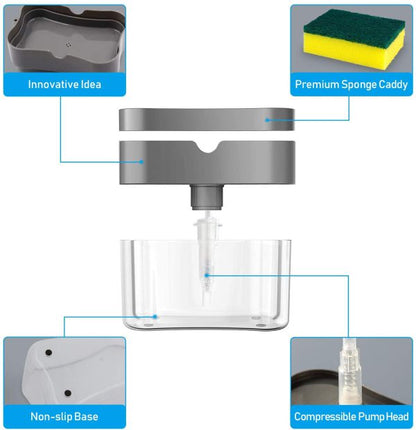 Innovative Idea

Premium Sponge Caddy

Non-slip Base

Compressible Pump Head